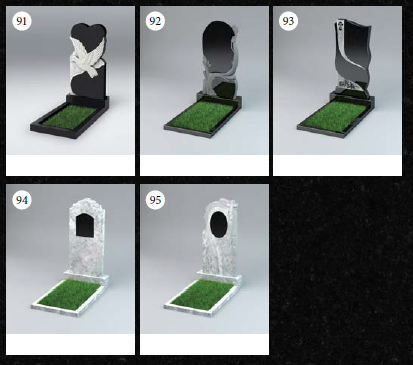 91

92

93

94

95